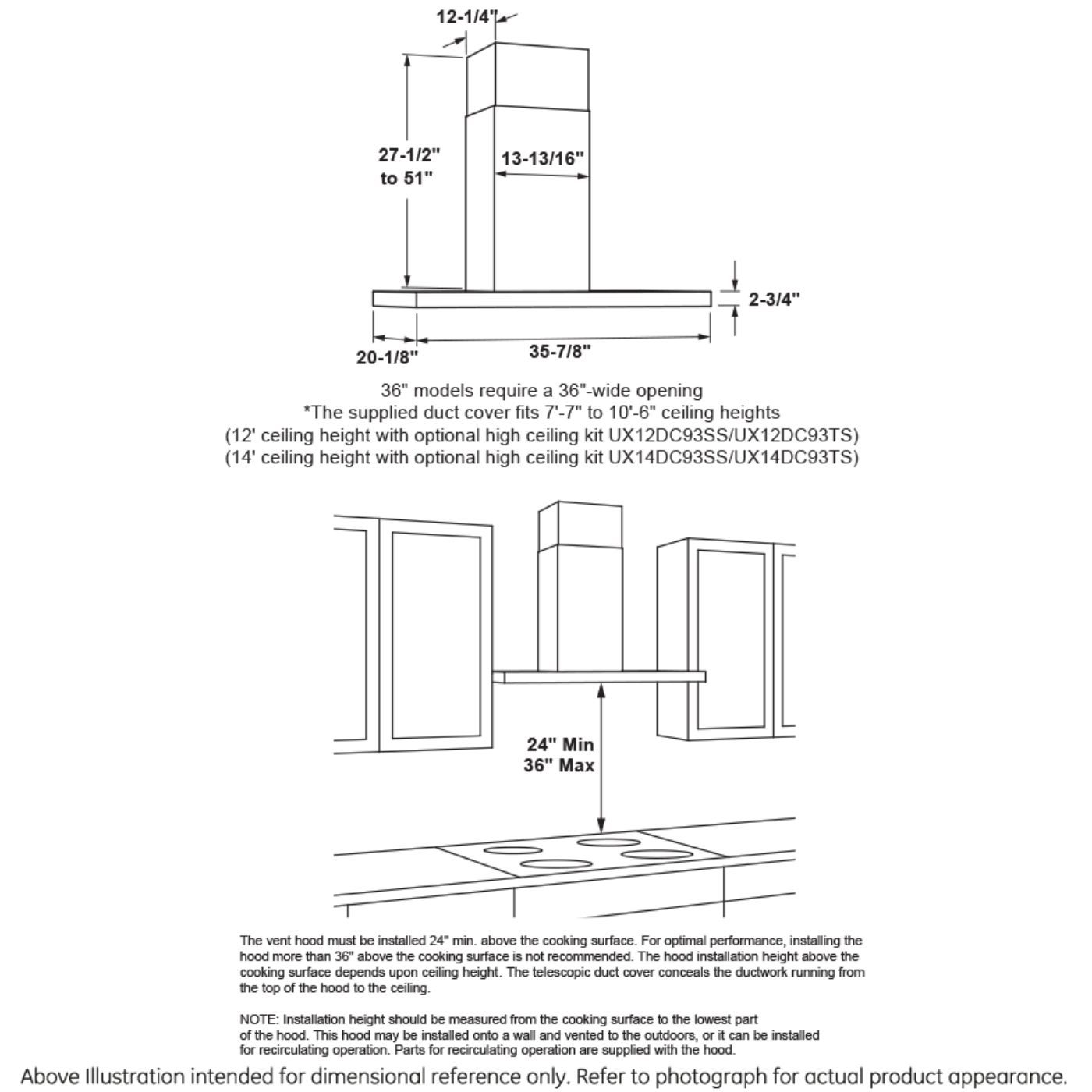 12-1/4"

27-1/2" to 51"

13-13/16"

2-3/4"

20-1/8"

35-7/8"

36" models require a 36"-wide opening
*The supplied duct cover fits 7'-7" to 10'-6" ceiling heights
(12' ceiling height with optional high ceiling kit UX12DC93SS/UX12DC93TS)
(14' ceiling height with optional high ceiling kit UX14DC93SS/UX14DC93TS)

24" Min
36" Max

The vent hood must be installed 24" min. above the cooking surface. For optimal performance, installing the hood more than 36" above the cooking surface is not recommended. The hood installation height above the cooking surface depends upon ceiling height. The telescopic duct cover conceals the ductwork running from the top of the hood to the ceiling.

NOTE: Installation height should be measured from the cooking surface to the lowest part of the hood. This hood may be installed onto a wall and vented to the outdoors, or it can be installed for recirculating operation. Parts for recirculating operation are supplied with the hood.

Above Illustration intended for dimensional reference only. Refer to photograph for actual product appearance.