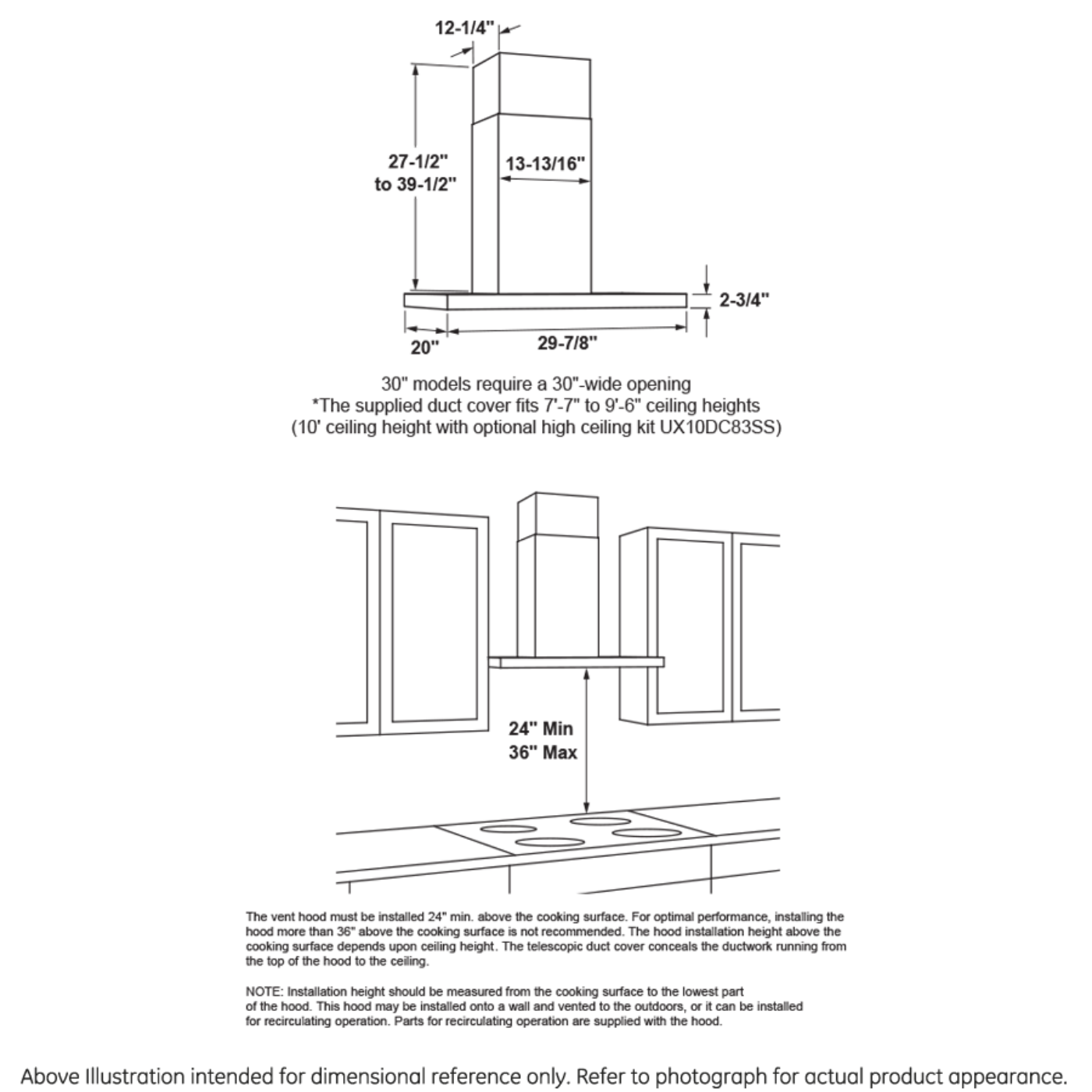 12-1/4"

27-1/2" to 39-1/2"

13-13/16"

2-3/4"

20"

29-7/8"

30" models require a 30"-wide opening
*The supplied duct cover fits 7'-7" to 9'-6" ceiling heights
(10' ceiling height with optional high ceiling kit UX10DC83SS)

24" Min
36" Max

The vent hood must be installed 24" min. above the cooking surface. For optimal performance, installing the hood more than 36" above the cooking surface is not recommended. The hood installation height above the cooking surface depends upon ceiling height. The telescopic duct cover conceals the ductwork running from the top of the hood to the ceiling.

NOTE: Installation height should be measured from the cooking surface to the lowest part of the hood. This hood may be installed onto a wall and vented to the outdoors, or it can be installed for recirculating operation. Parts for recirculating operation are supplied with the hood.

Above Illustration intended for dimensional reference only. Refer to photograph for actual product appearance.